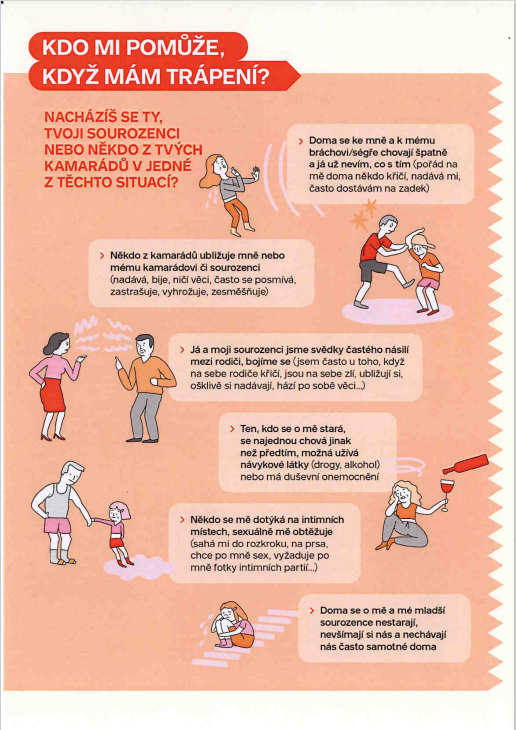 KDO MI POMŮŽE, KDYŽ MÁM TRÁPENÍ?

NACHÁZÍŠ SE TY, TVOJI SOUROZENCI NEBO NĚKDO Z TVÝCH KAMARÁDŮ V JEDNÉ Z TĚCHTO SITUACÍ?

› Doma se ke mně a k mému bráchovi/ségře chovají špatně a já už nevím, co s tím (pořád na mě doma někdo křičí, nadává mi, často dostávám na zadek)

› Někdo z kamarádů ubližuje mně nebo mému kamarádovi či sourozenci (nadává, bije, ničí věci, často se posmívá, zastrašuje, vyhrožuje, zesměšňuje)

› Já a moji sourozenci jsme svědky častého násilí mezi rodiči, bojíme se (jsem často u toho, když na sebe rodiče křičí, jsou na sebe zlí, ubližují si, ošklivě si nadávají, hází po sobě věci...)

› Ten, kdo se o mě stará, se najednou chová jinak než předtím, možná užívá návykové látky (drogy, alkohol) nebo má duševní onemocnění

› Někdo se mě dotýká na intimních místech, sexuálně mě obtěžuje (sahá mi do rozkroku, na prsa, chce po mně sex, vyžaduje po mně fotky intimních partií...)

› Doma se o mě a mé mladší sourozence nestarají, nevšímají si nás a nechávají nás často samotné doma